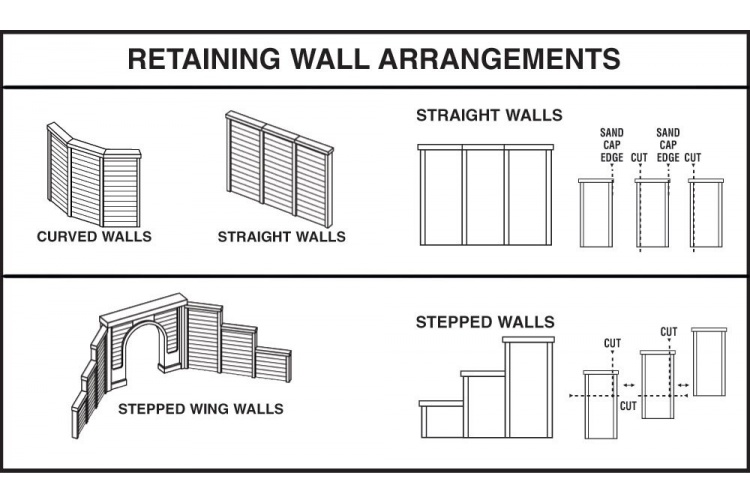 RETAINING WALL ARRANGEMENTS

CURVED WALLS

STRAIGHT WALLS

STRAIGHT WALLS

SAND CAP EDGE

CUT

SAND CAP EDGE

CUT

STEPPED WING WALLS

STEPPED WALLS

CUT

CUT

CUT